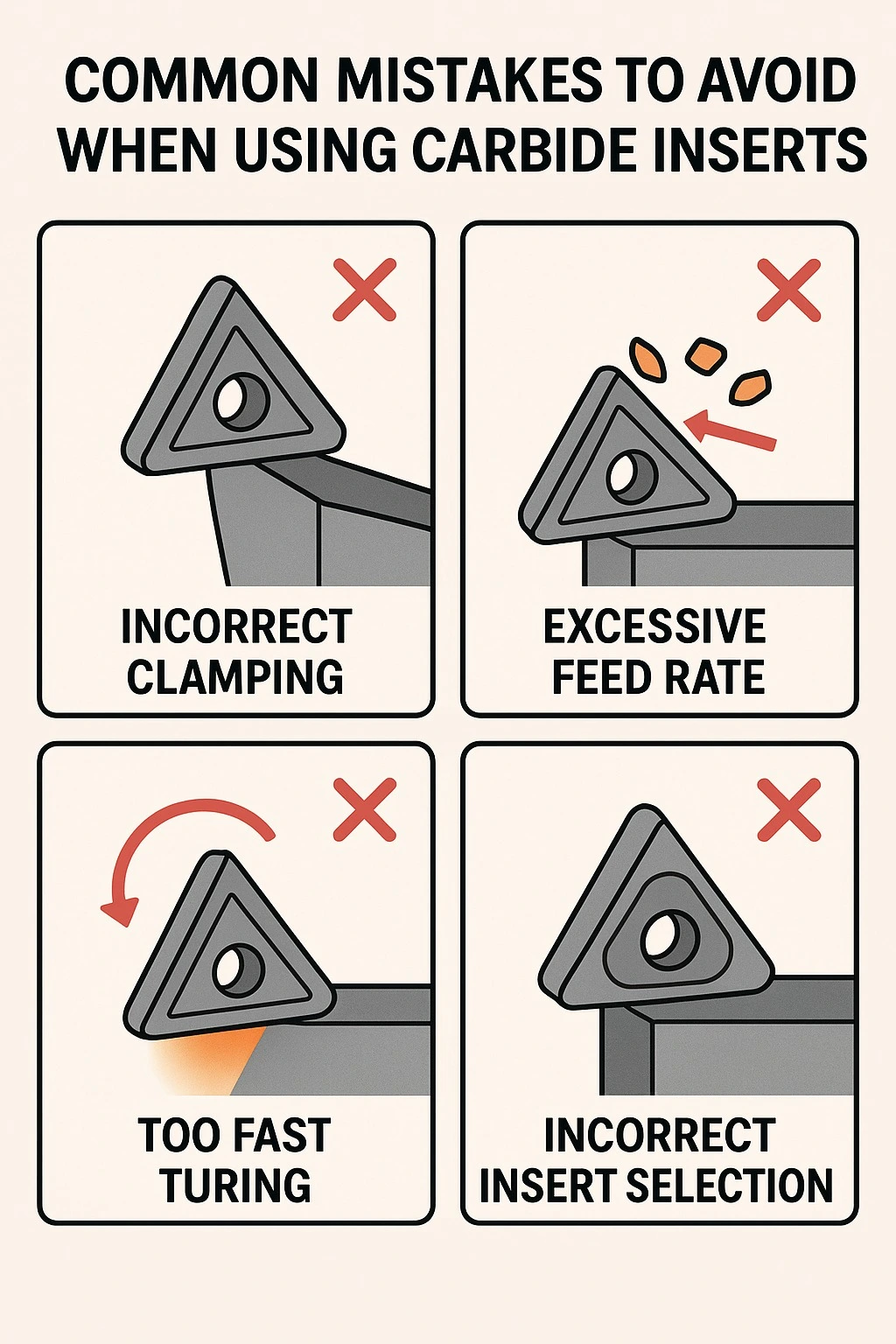 COMMON MISTAKES TO AVOID WHEN USING CARBIDE INSERTS

INCORRECT CLAMPING

EXCESSIVE FEED RATE

TOO FAST TURING

INCORRECT INSERT SELECTION